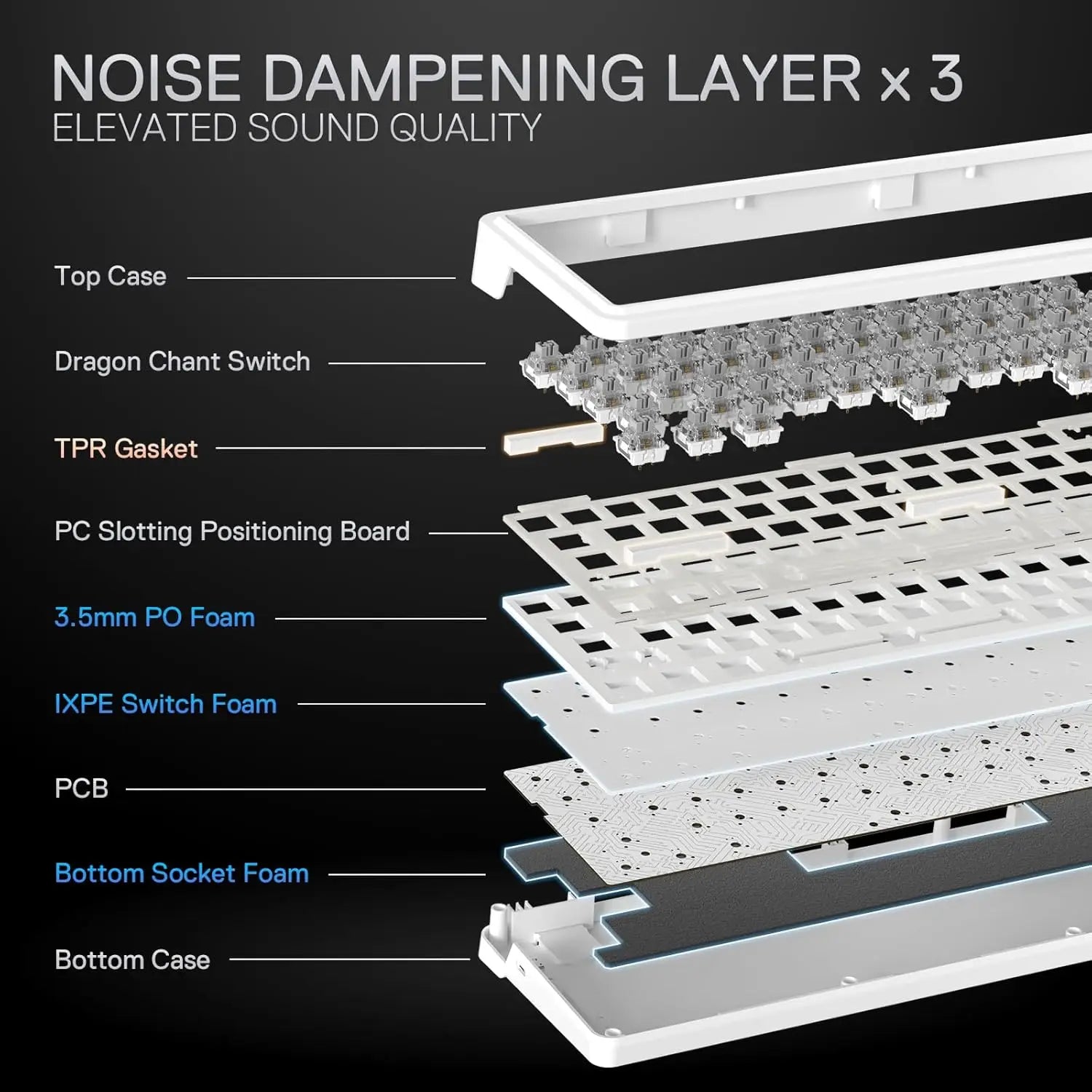 NOISE DAMPENING LAYER x 3
ELEVATED SOUND QUALITY

Top Case

Dragon Chant Switch

TPR Gasket

PC Slotting Positioning Board

3.5mm PO Foam

IXPE Switch Foam

PCB

Bottom Socket Foam

Bottom Case